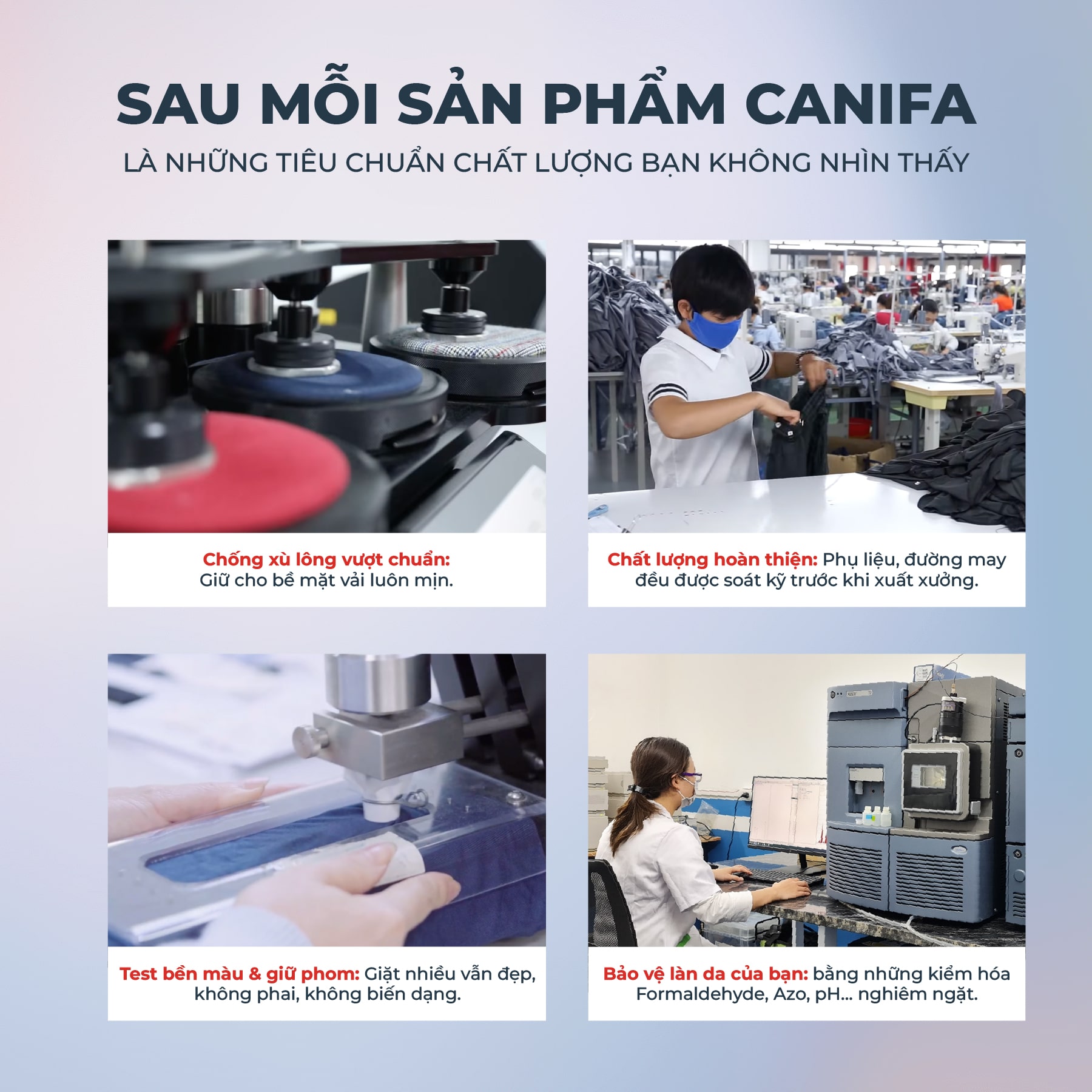 SAU MỖI SẢN PHẨM CANIFA
LÀ NHỮNG TIÊU CHUẨN CHẤT LƯỢNG BẠN KHÔNG NHÌN THẤY

Chống xù lông vượt chuẩn: Giữ cho bề mặt vải luôn mịn.

Chất lượng hoàn thiện: Phụ liệu, đường may đều được soát kỹ trước khi xuất xưởng.

Test bền màu & giữ phom: Giặt nhiều vẫn đẹp, không phai, không biến dạng.

Bảo vệ làn da của bạn: bằng những kiểm hóa Formaldehyde, Azo, pH... nghiêm ngặt.